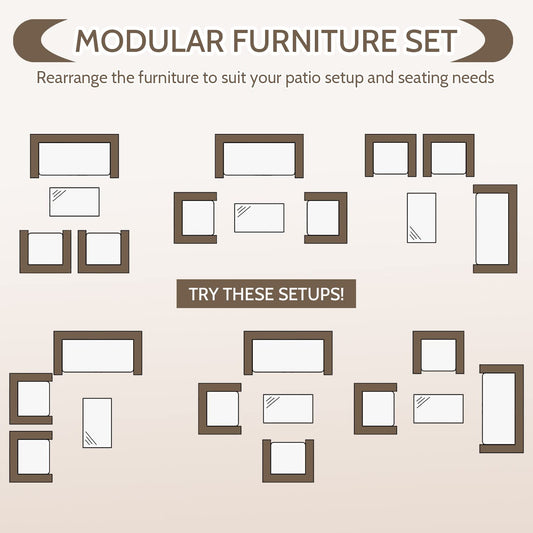 MODULAR FURNITURE SET

Rearrange the furniture to suit your patio setup and seating needs

TRY THESE SETUPS!